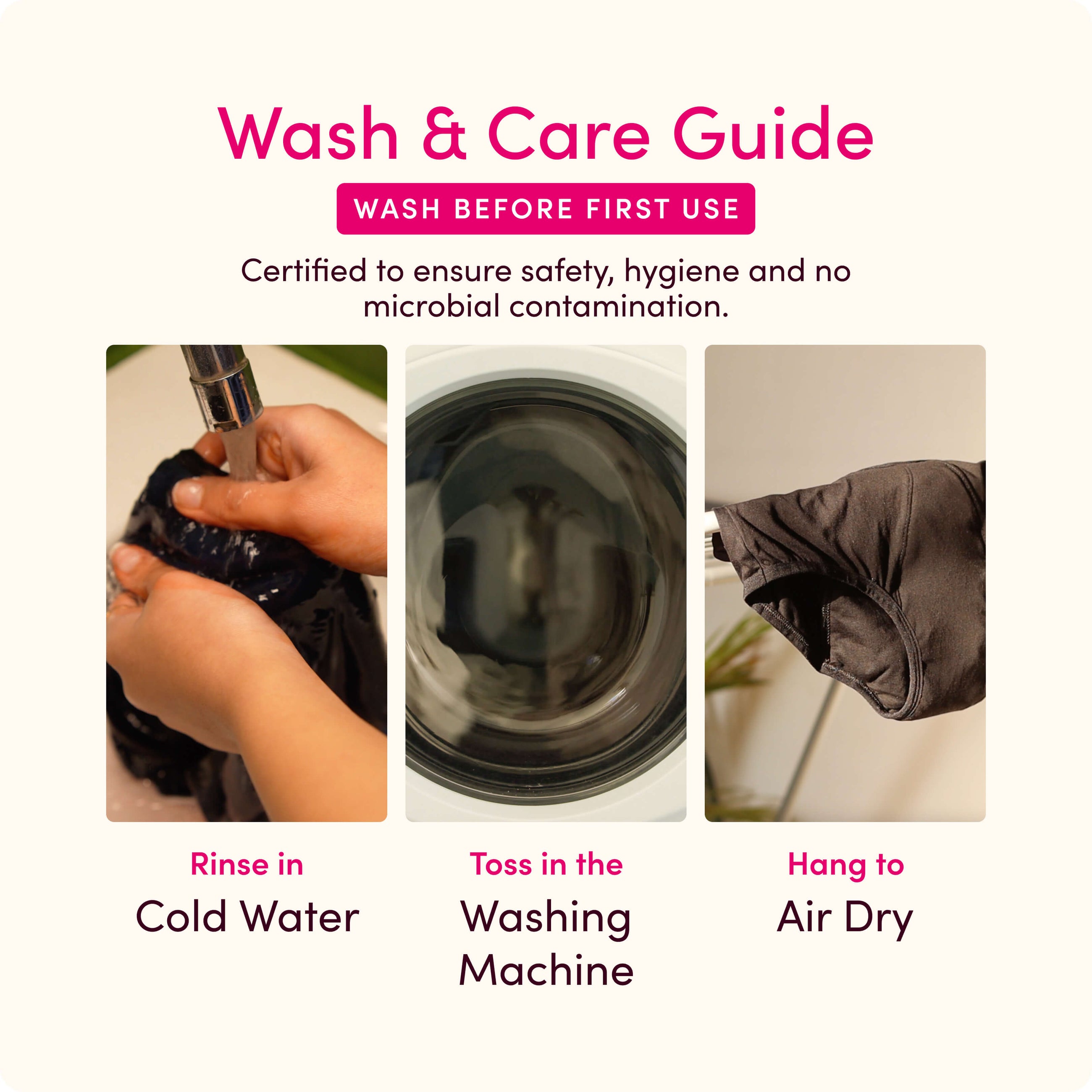 Wash & Care Guide

WASH BEFORE FIRST USE

Certified to ensure safety, hygiene and no microbial contamination.

Rinse in
Cold Water

Toss in the
Washing Machine

Hang to
Air Dry